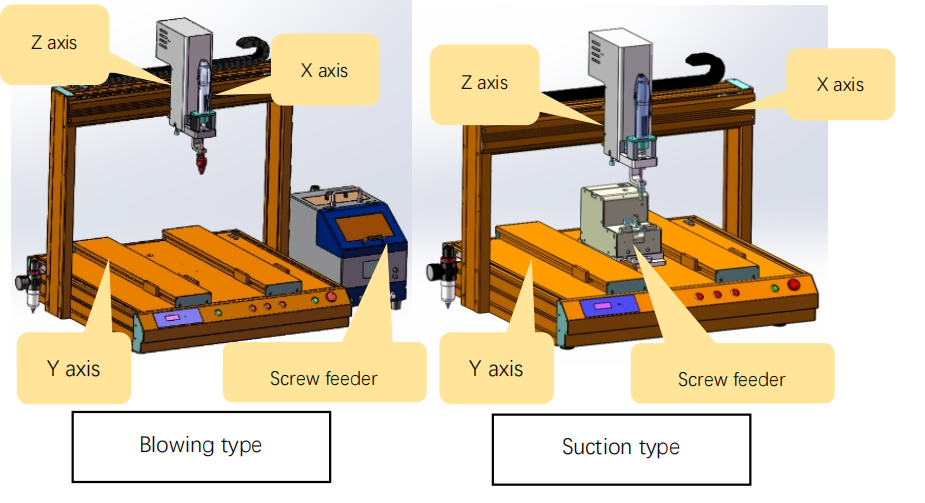 Z axis

X axis

Y axis

Screw feeder

Blowing type

Z axis

X axis

Y axis

Screw feeder

Suction type